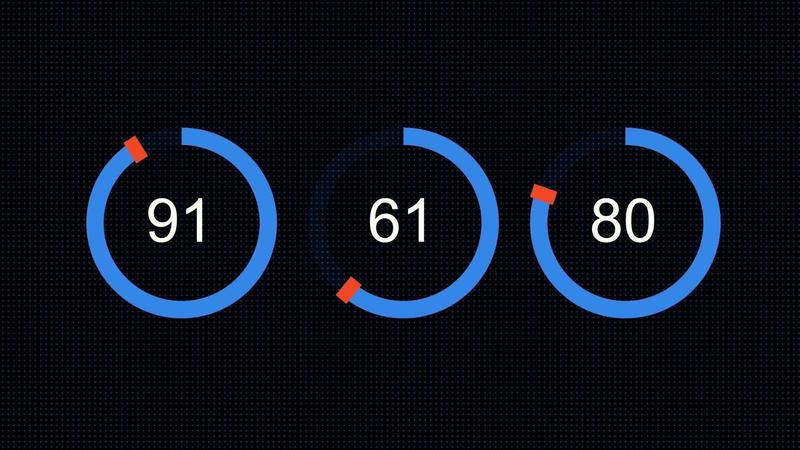 91

61

80