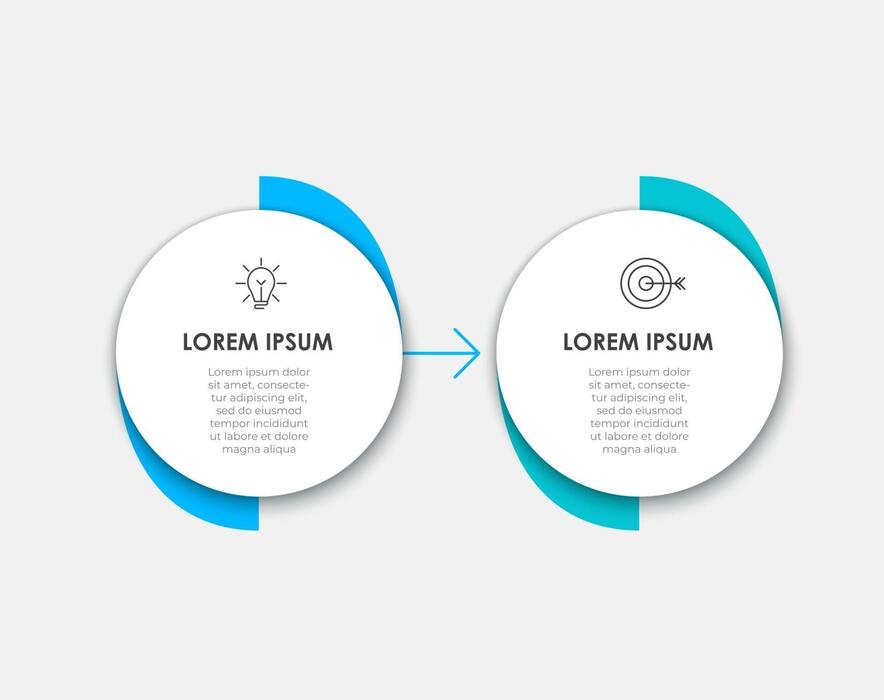 LOREM IPSUM

Lorem ipsum dolor sit amet, consectetur adipiscing elit, sed do eiusmod tempor incididunt ut labore et dolore magna aliqua

LOREM IPSUM

Lorem ipsum dolor sit amet, consectetur adipiscing elit, sed do eiusmod tempor incididunt ut labore et dolore magna aliqua