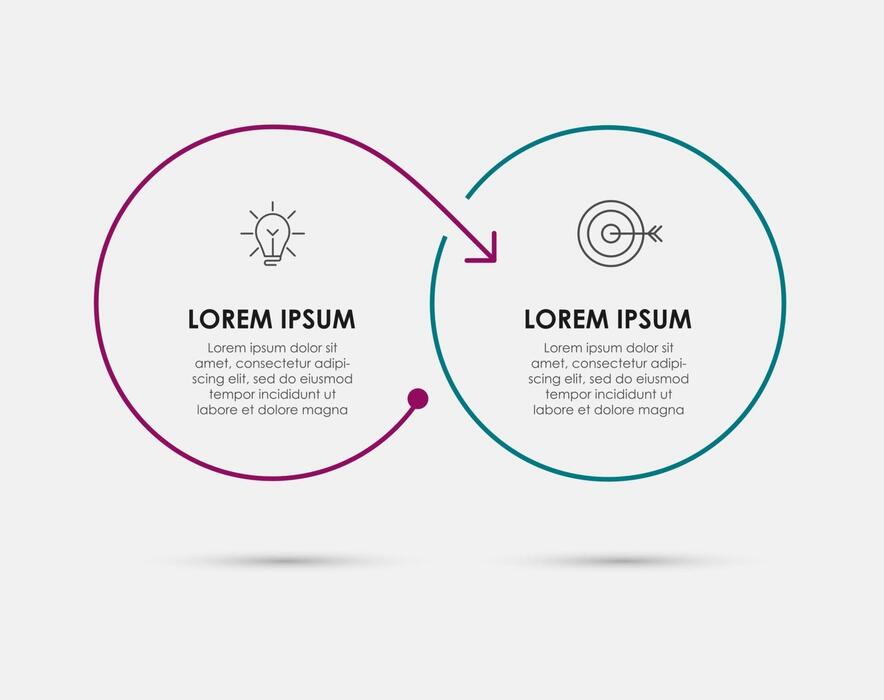 LOREM IPSUM

Lorem ipsum dolor sit amet, consectetur adipiscing elit, sed do eiusmod tempor incididunt ut labore et dolore magna

LOREM IPSUM

Lorem ipsum dolor sit amet, consectetur adipiscing elit, sed do eiusmod tempor incididunt ut labore et dolore magna