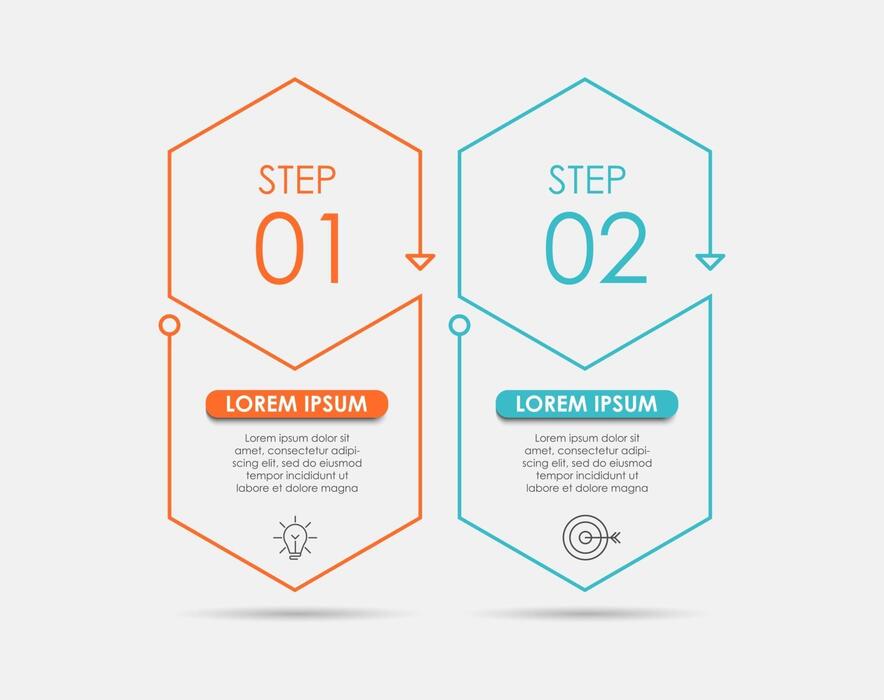 STEP
01

LOREM IPSUM

Lorem ipsum dolor sit amet, consectetur adipiscing elit, sed do eiusmod tempor incididunt ut labore et dolore magna

STEP
02

LOREM IPSUM

Lorem ipsum dolor sit amet, consectetur adipiscing elit, sed do eiusmod tempor incididunt ut labore et dolore magna