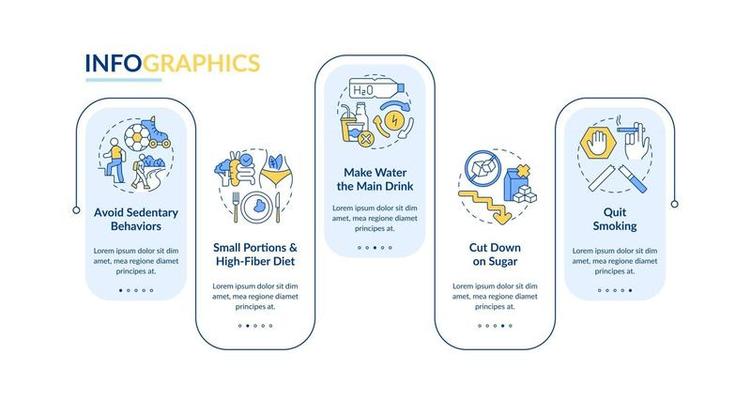 INFOGRAPHICS

Avoid Sedentary Behaviors

Lorem ipsum dolor sit dim amet, mea regione diamet principes at.

Small Portions & High-Fiber Diet

Lorem ipsum dolor sit dim amet, mea regione diamet principes at.

$H_2O$

Make Water the Main Drink

Lorem ipsum dolor sit dim amet, mea regione diamet principes at.

Cut Down on Sugar

Lorem ipsum dolor sit dim amet, mea regione diamet principes at.

Quit Smoking

Lorem ipsum dolor sit dim amet, mea regione diamet principes at.