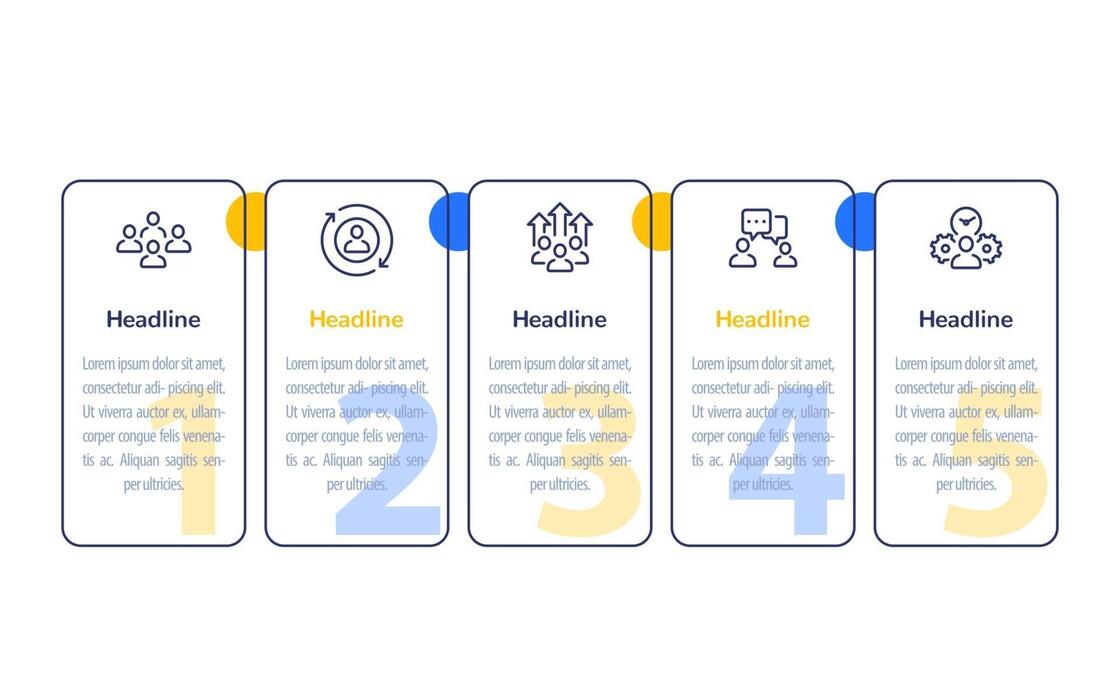 Headline

Lorem ipsum dolor sit amet, consectetur adi- piscing elit. Ut viverra auctor ex, ullamcorper congue felis venenatis ac. Aliquan sagitis semper ultricies.

1

Headline

Lorem ipsum dolor sit amet, consectetur adi- piscing elit. Ut viverra auctor ex, ullamcorper congue felis venenatis ac. Aliquan sagitis semper ultricies.

2

Headline

Lorem ipsum dolor sit amet, consectetur adi- piscing elit. Ut viverra auctor ex, ullamcorper congue felis venenatis ac. Aliquan sagitis semper ultricies.

3

Headline

Lorem ipsum dolor sit amet, consectetur adi- piscing elit. Ut viverra auctor ex, ullamcorper congue felis venenatis ac. Aliquan sagitis semper ultricies.

4

Headline

Lorem ipsum dolor sit amet, consectetur adi- piscing elit. Ut viverra auctor ex, ullamcorper congue felis venenatis ac. Aliquan sagitis semper ultricies.

5