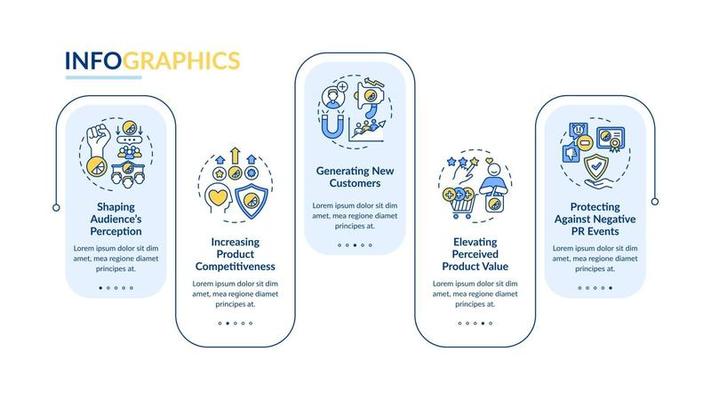 INFOGRAPHICS

Shaping Audience's Perception

Lorem ipsum dolor sit dim amet, mea regione diamet principes at.

Increasing Product Competitiveness

Lorem ipsum dolor sit dim amet, mea regione diamet principes at.

Generating New Customers

Lorem ipsum dolor sit dim amet, mea regione diamet principes at.

Elevating Perceived Product Value

Lorem ipsum dolor sit dim amet, mea regione diamet principes at.

Protecting Against Negative PR Events

Lorem ipsum dolor sit dim amet, mea regione diamet principes at.