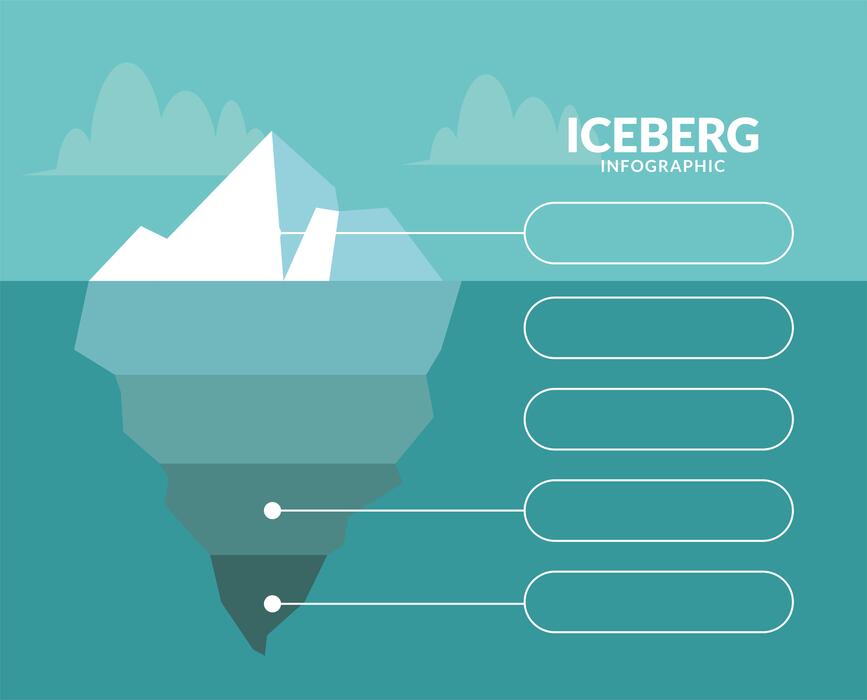 ICEBERG
INFOGRAPHIC