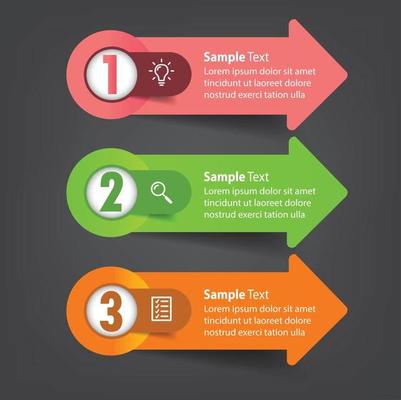 1

Sample Text
Lorem ipsum dolor sit amet tincidunt ut laoreet dolore nostrud exerci tation ulla

2

Sample Text
Lorem ipsum dolor sit amet tincidunt ut laoreet dolore nostrud exerci tation ulla

3

Sample Text
Lorem ipsum dolor sit amet tincidunt ut laoreet dolore nostrud exerci tation ulla