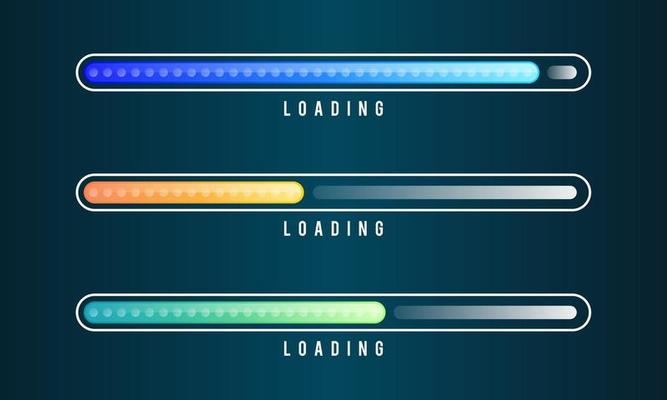 LOADING

LOADING

LOADING