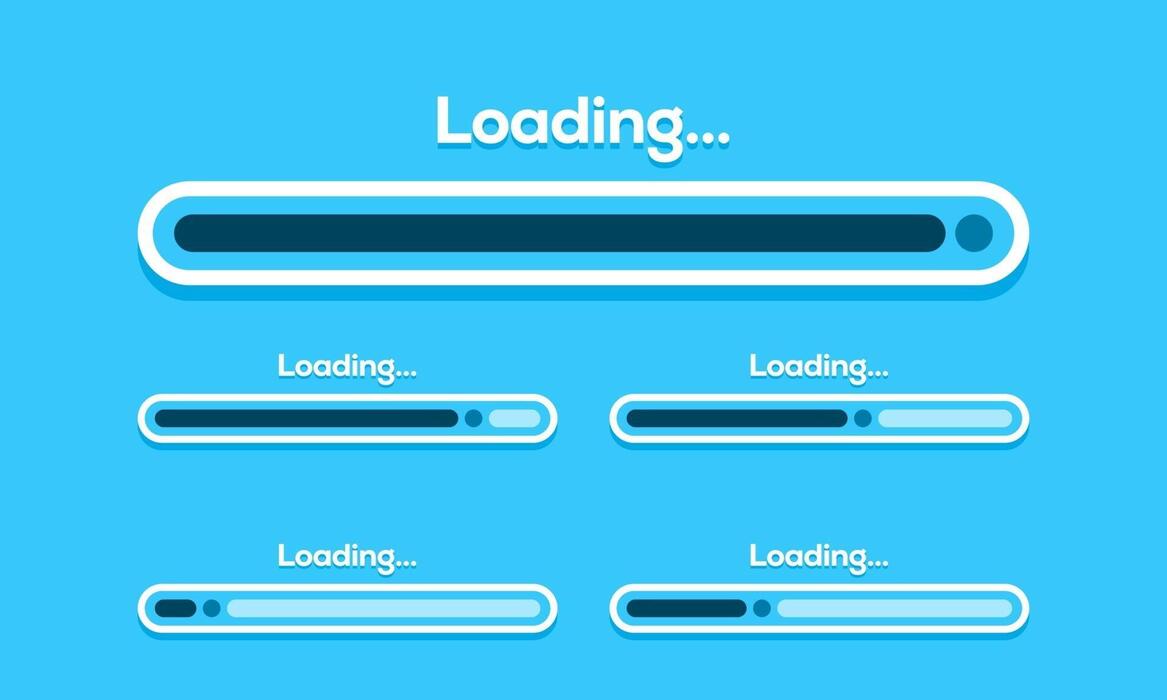 Loading...

Loading...

Loading...

Loading...

Loading...