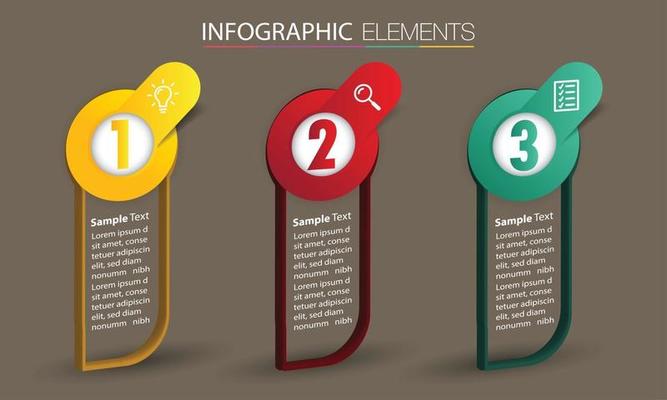 INFOGRAPHIC ELEMENTS

1

Sample Text
Lorem ipsum d sit amet, conse tetuer adipiscin elit, sed diam nonumm nibh Lorem ipsum d sit amet, conse tetuer adipiscin elit, sed diam nonumm nibh

2

Sample Text
Lorem ipsum d sit amet, conse tetuer adipiscin elit, sed diam nonumm nibh Lorem ipsum d sit amet, conse tetuer adipiscin elit, sed diam nonumm nibh

3

Sample Text
Lorem ipsum d sit amet, conse tetuer adipiscin elit, sed diam nonumm nibh Lorem ipsum d sit amet, conse tetuer adipiscin elit, sed diam nonumm nibh