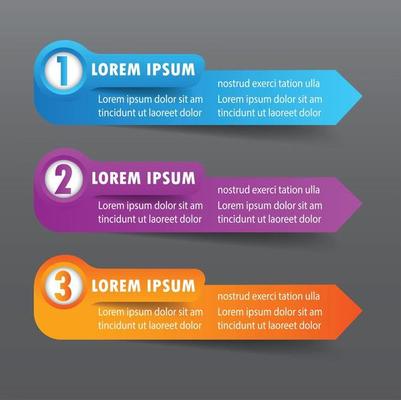 1
LOREM IPSUM
Lorem ipsum dolor sit am tincidunt ut laoreet dolor
nostrud exerci tation ulla
Lorem ipsum dolor sit am tincidunt ut laoreet dolor

2
LOREM IPSUM
Lorem ipsum dolor sit am tincidunt ut laoreet dolor
nostrud exerci tation ulla
Lorem ipsum dolor sit am tincidunt ut laoreet dolor

3
LOREM IPSUM
Lorem ipsum dolor sit am tincidunt ut laoreet dolor
nostrud exerci tation ulla
Lorem ipsum dolor sit am tincidunt ut laoreet dolor