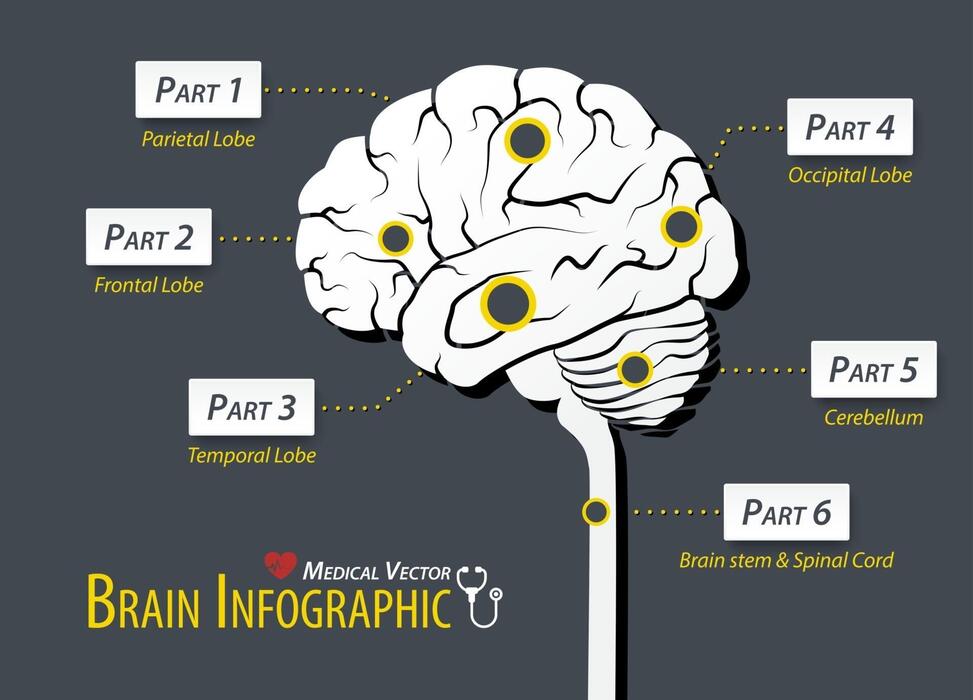 PART 1
Parietal Lobe

PART 2
Frontal Lobe

PART 3
Temporal Lobe

PART 4
Occipital Lobe

PART 5
Cerebellum

PART 6
Brain stem & Spinal Cord

MEDICAL VECTOR
BRAIN INFOGRAPHIC