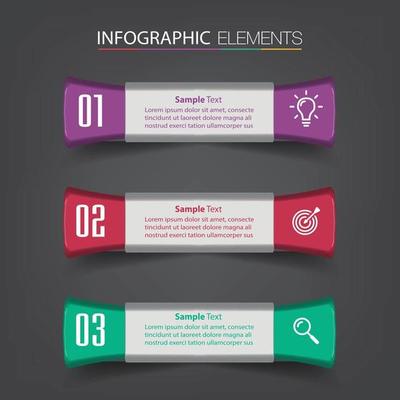 INFOGRAPHIC ELEMENTS

01

Sample Text
Lorem ipsum dolor sit amet, consecte tincidunt ut laoreet dolore magna ali nostrud exerci tation ullamcorper sus

02

Sample Text
Lorem ipsum dolor sit amet, consecte tincidunt ut laoreet dolore magna ali nostrud exerci tation ullamcorper sus

03

Sample Text
Lorem ipsum dolor sit amet, consecte tincidunt ut laoreet dolore magna ali nostrud exerci tation ullamcorper sus