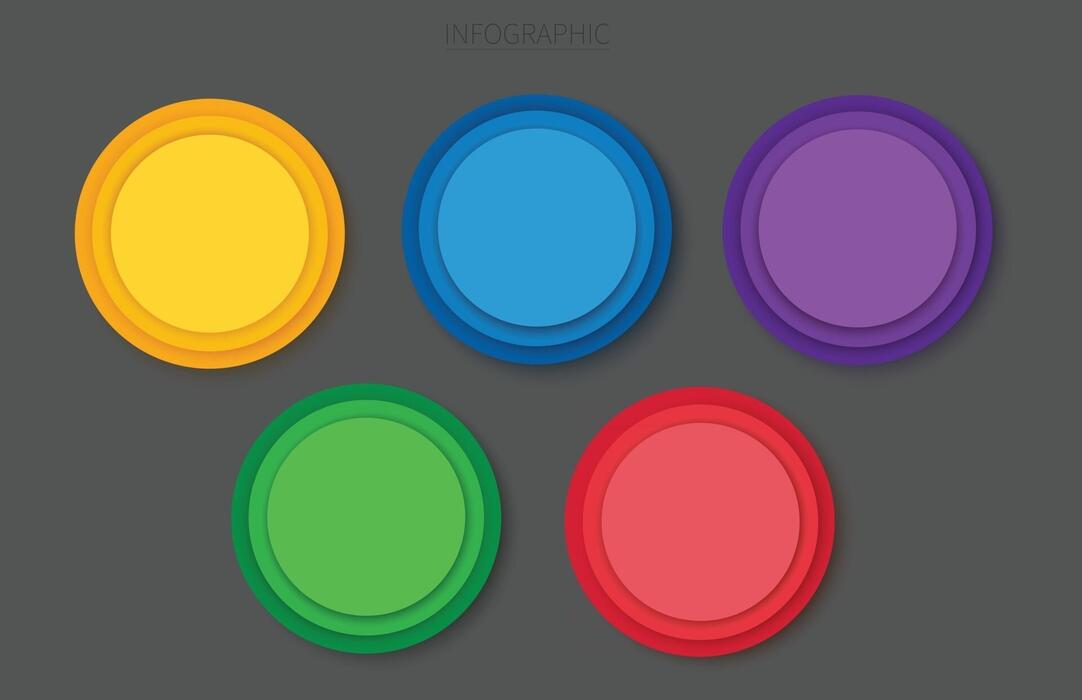 INFOGRAPHIC