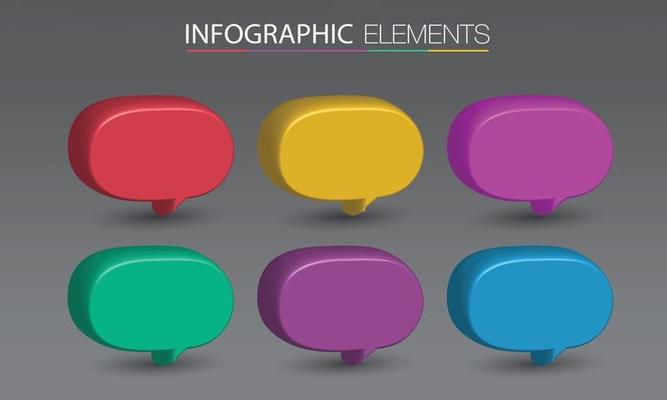 INFOGRAPHIC ELEMENTS