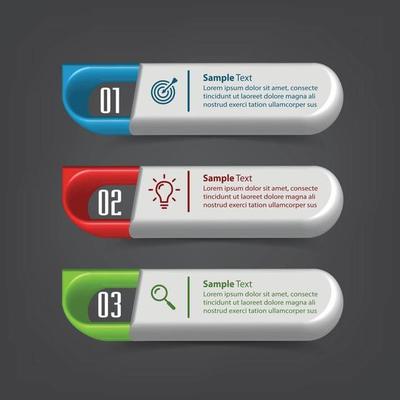 01

Sample Text
Lorem ipsum dolor sit amet, consecte tincidunt ut laoreet dolore magna ali nostrud exerci tation ullamcorper sus

02

Sample Text
Lorem ipsum dolor sit amet, consecte tincidunt ut laoreet dolore magna ali nostrud exerci tation ullamcorper sus

03

Sample Text
Lorem ipsum dolor sit amet, consecte tincidunt ut laoreet dolore magna ali nostrud exerci tation ullamcorper sus