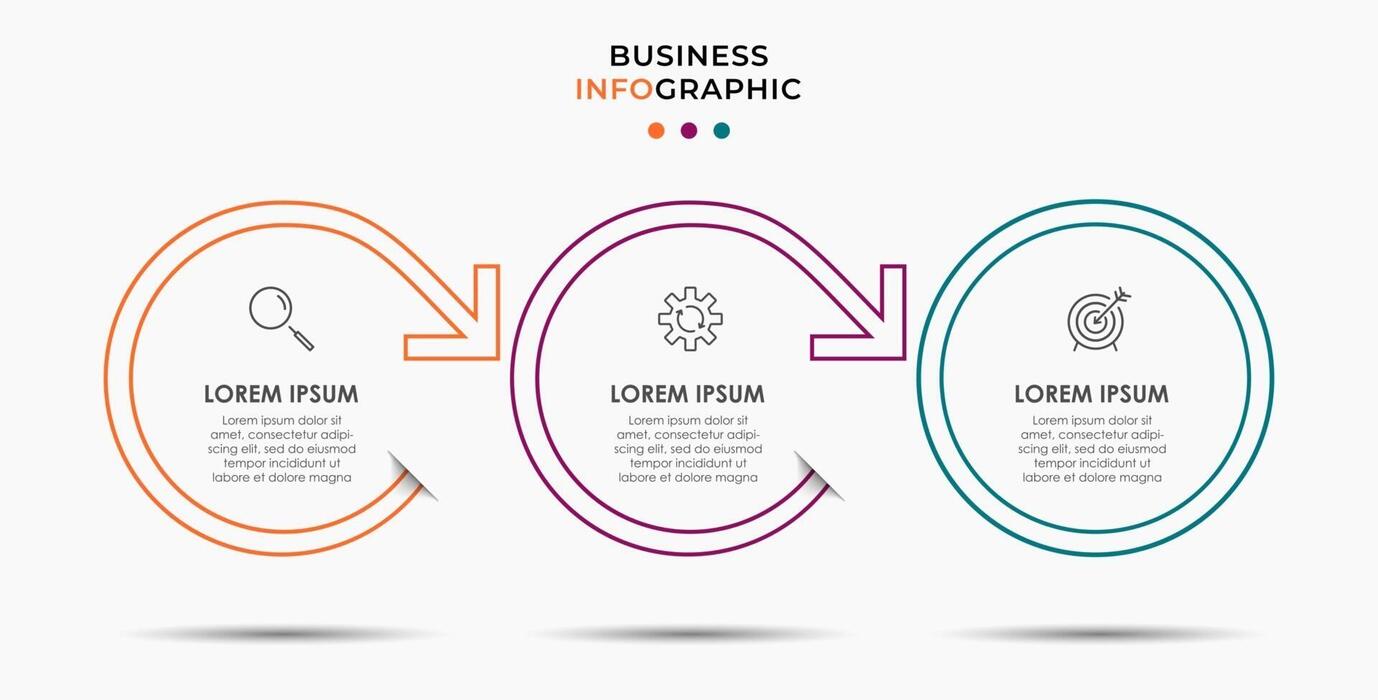 BUSINESS
INFOGRAPHIC

LOREM IPSUM

Lorem ipsum dolor sit amet, consectetur adipiscing elit, sed do eiusmod tempor incididunt ut labore et dolore magna

LOREM IPSUM

Lorem ipsum dolor sit amet, consectetur adipiscing elit, sed do eiusmod tempor incididunt ut labore et dolore magna

LOREM IPSUM

Lorem ipsum dolor sit amet, consectetur adipiscing elit, sed do eiusmod tempor incididunt ut labore et dolore magna