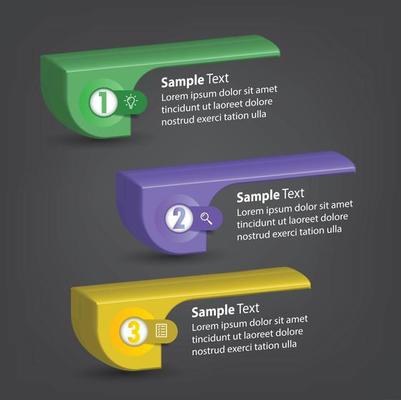 1

Sample Text
Lorem ipsum dolor sit amet tincidunt ut laoreet dolore nostrud exerci tation ulla

2

Sample Text
Lorem ipsum dolor sit amet tincidunt ut laoreet dolore nostrud exerci tation ulla

3

Sample Text
Lorem ipsum dolor sit amet tincidunt ut laoreet dolore nostrud exerci tation ulla