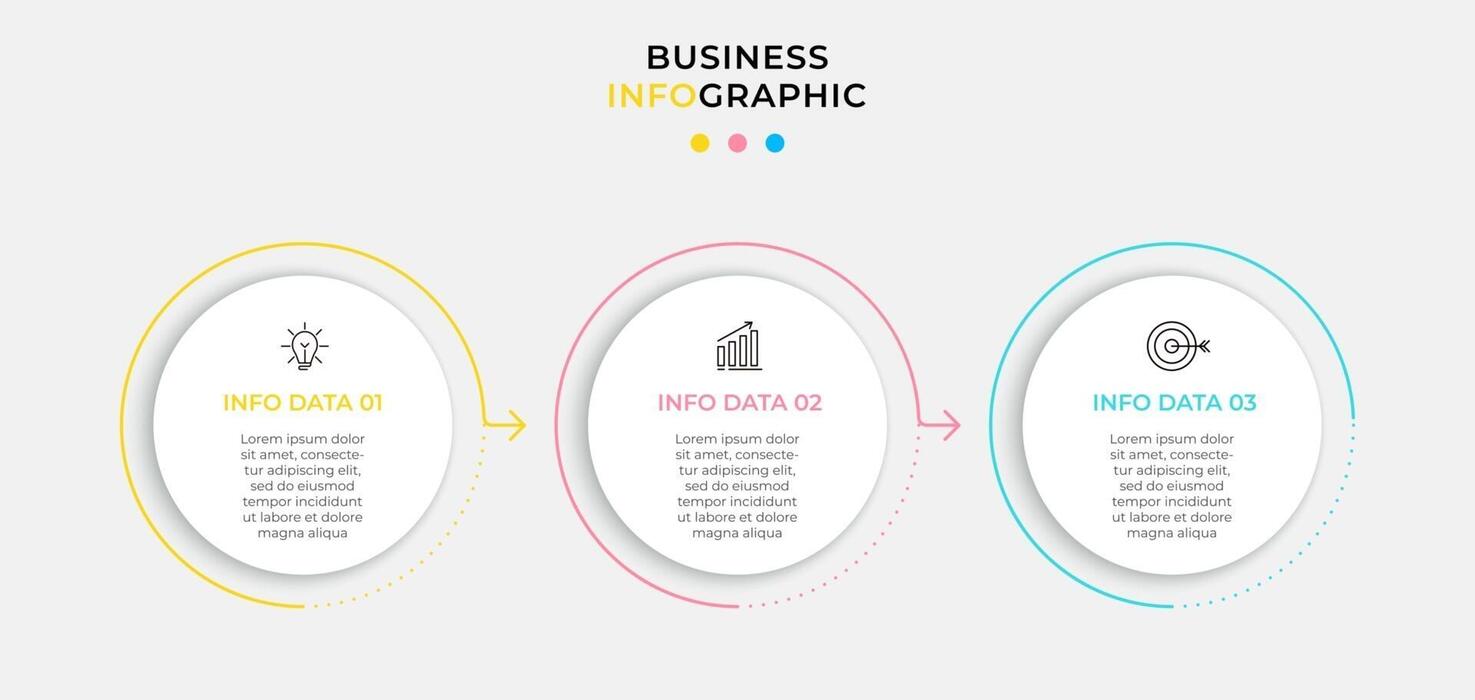 BUSINESS
INFOGRAPHIC

INFO DATA 01

Lorem ipsum dolor sit amet, consectetur adipiscing elit, sed do eiusmod tempor incididunt ut labore et dolore magna aliqua

INFO DATA 02

Lorem ipsum dolor sit amet, consectetur adipiscing elit, sed do eiusmod tempor incididunt ut labore et dolore magna aliqua

INFO DATA 03

Lorem ipsum dolor sit amet, consectetur adipiscing elit, sed do eiusmod tempor incididunt ut labore et dolore magna aliqua