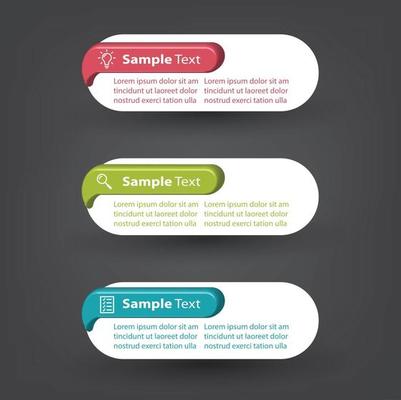 Sample Text

Lorem ipsum dolor sit am tincidunt ut laoreet dolor nostrud exerci tation ulla

Lorem ipsum dolor sit am tincidunt ut laoreet dolor nostrud exerci tation ulla

Sample Text

Lorem ipsum dolor sit am tincidunt ut laoreet dolor nostrud exerci tation ulla

Lorem ipsum dolor sit am tincidunt ut laoreet dolor nostrud exerci tation ulla

Sample Text

Lorem ipsum dolor sit am tincidunt ut laoreet dolor nostrud exerci tation ulla

Lorem ipsum dolor sit am tincidunt ut laoreet dolor nostrud exerci tation ulla