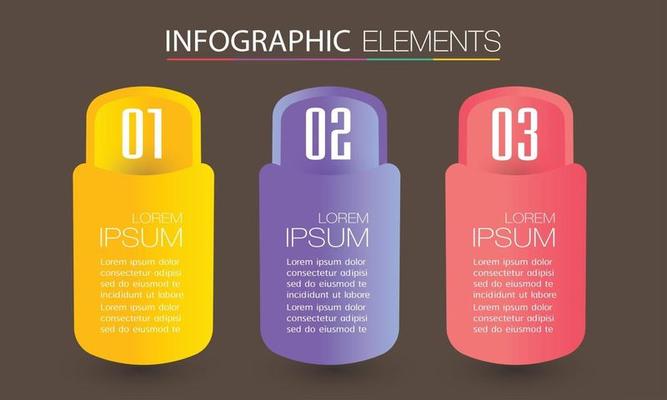 INFOGRAPHIC ELEMENTS

01

LOREM
IPSUM

Lorem ipsum dolor consectetur adipisi sed do eiusmod te incididunt ut labore Lorem ipsum dolor consectetur adipisi sed do eiusmod te

02

LOREM
IPSUM

Lorem ipsum dolor consectetur adipisi sed do eiusmod te incididunt ut labore Lorem ipsum dolor consectetur adipisi sed do eiusmod te

03

LOREM
IPSUM

Lorem ipsum dolor consectetur adipisi sed do eiusmod te incididunt ut labore Lorem ipsum dolor consectetur adipisi sed do eiusmod te