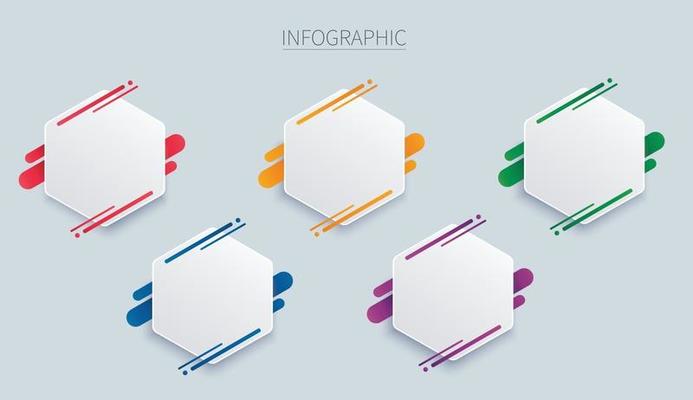 INFOGRAPHIC