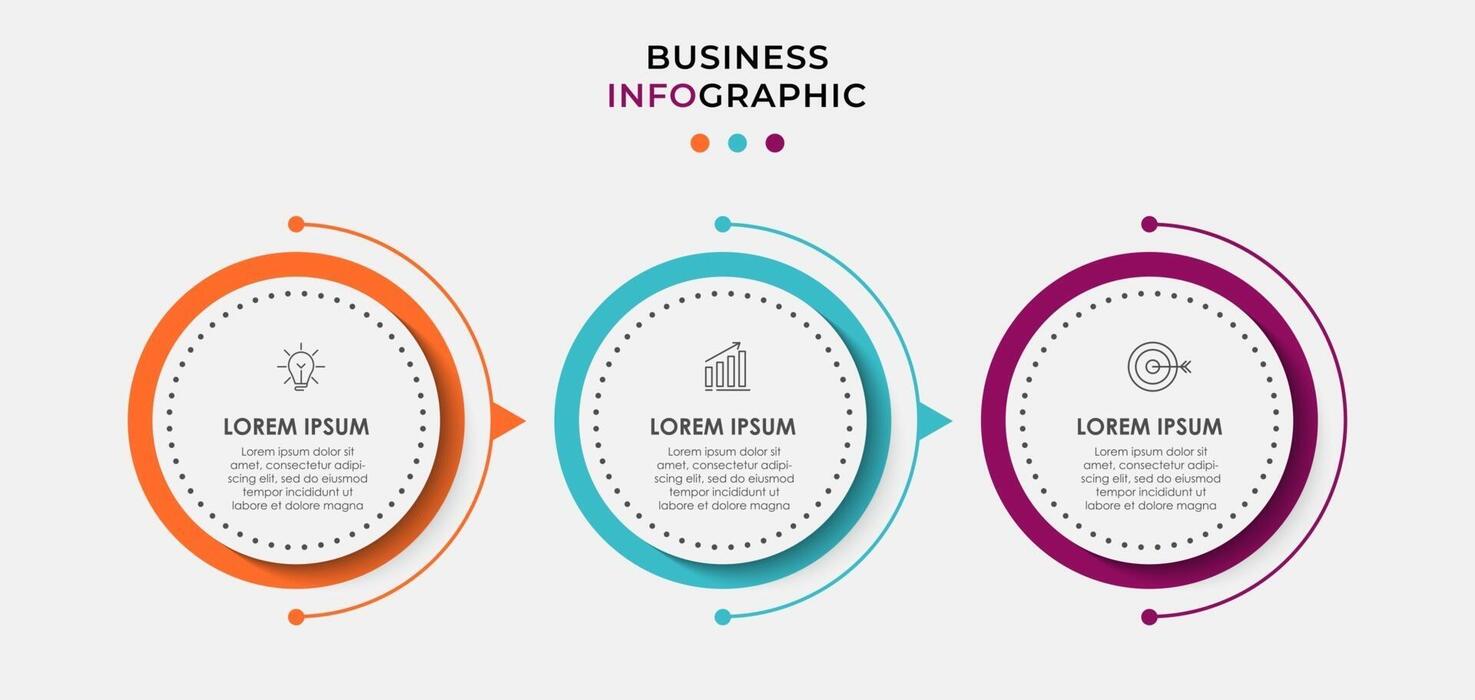 BUSINESS
INFOGRAPHIC

LOREM IPSUM

Lorem ipsum dolor sit amet, consectetur adipiscing elit, sed do eiusmod tempor incididunt ut labore et dolore magna

LOREM IPSUM

Lorem ipsum dolor sit amet, consectetur adipiscing elit, sed do eiusmod tempor incididunt ut labore et dolore magna

LOREM IPSUM

Lorem ipsum dolor sit amet, consectetur adipiscing elit, sed do eiusmod tempor incididunt ut labore et dolore magna