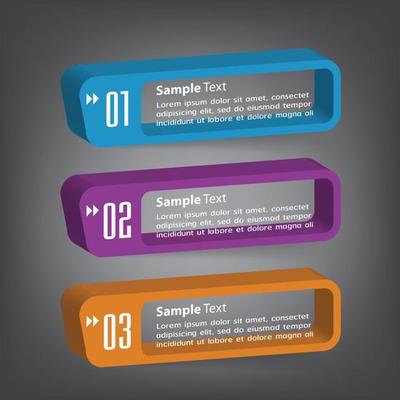 01

Sample Text

Lorem ipsum dolor sit amet, consectet adipisicing elit, sed do eiusmod tempor incididunt ut labore et dolore magna ali

02

Sample Text

Lorem ipsum dolor sit amet, consectet adipisicing elit, sed do eiusmod tempor incididunt ut labore et dolore magna ali

03

Sample Text

Lorem ipsum dolor sit amet, consectet adipisicing elit, sed do eiusmod tempor incididunt ut labore et dolore magna ali