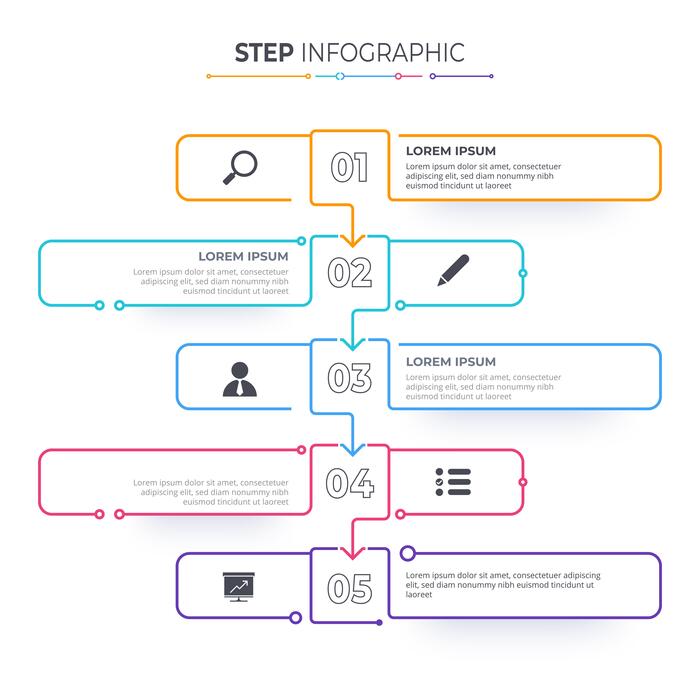 STEP INFOGRAPHIC

01

LOREM IPSUM
Lorem ipsum dolor sit amet, consectetuer adipiscing elit, sed diam nonummy nibh euismod tincidunt ut laoreet

LOREM IPSUM
Lorem ipsum dolor sit amet, consectetuer adipiscing elit, sed diam nonummy nibh euismod tincidunt ut laoreet

02

03

LOREM IPSUM
Lorem ipsum dolor sit amet, consectetuer adipiscing elit, sed diam nonummy nibh euismod tincidunt ut laoreet

Lorem ipsum dolor sit amet, consectetuer adipiscing elit, sed diam nonummy nibh euismod tincidunt ut laoreet

04

05

Lorem ipsum dolor sit amet, consectetuer adipiscing elit, sed diam nonummy nibh euismod tincidunt ut laoreet