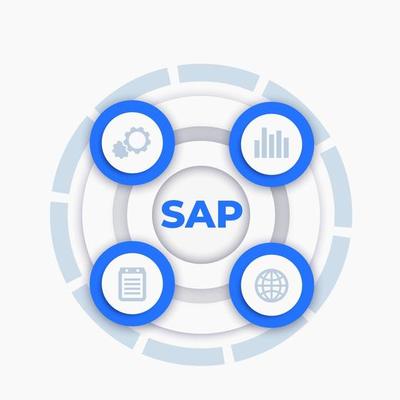 SAP