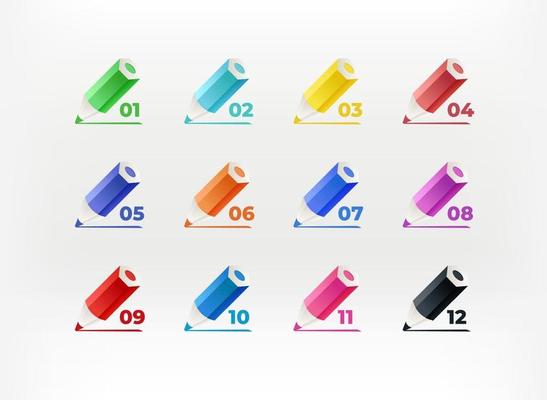 01 02 03 04

05 06 07 08

09 10 11 12