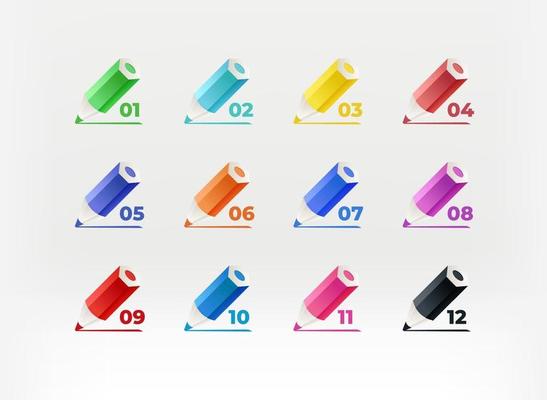 01 02 03 04

05 06 07 08

09 10 11 12