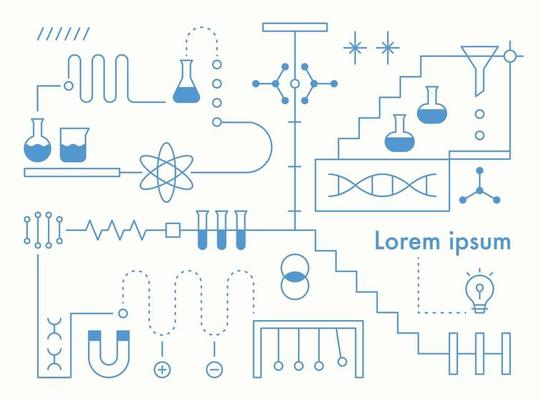 Lorem ipsum