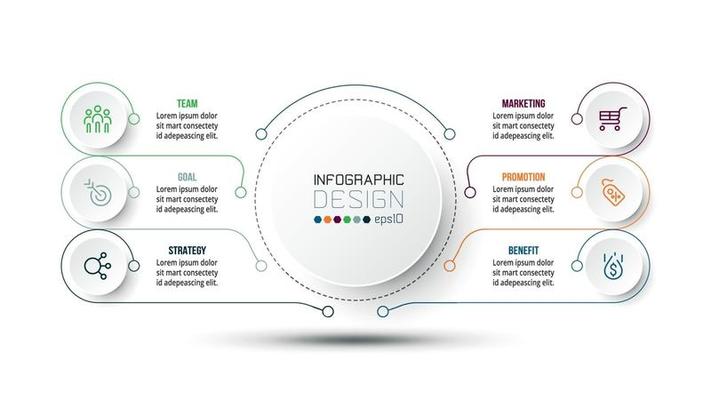 TEAM
Lorem ipsum dolor sit mart consectety id adepeascing elit.

GOAL
Lorem ipsum dolor sit mart consectety id adepeascing elit.

STRATEGY
Lorem ipsum dolor sit mart consectety id adepeascing elit.

INFOGRAPHIC
DESIGN
eps10

MARKETING
Lorem ipsum dolor sit mart consectety id adepeascing elit.

PROMOTION
Lorem ipsum dolor sit mart consectety id adepeascing elit.

BENEFIT
Lorem ipsum dolor sit mart consectety id adepeascing elit.