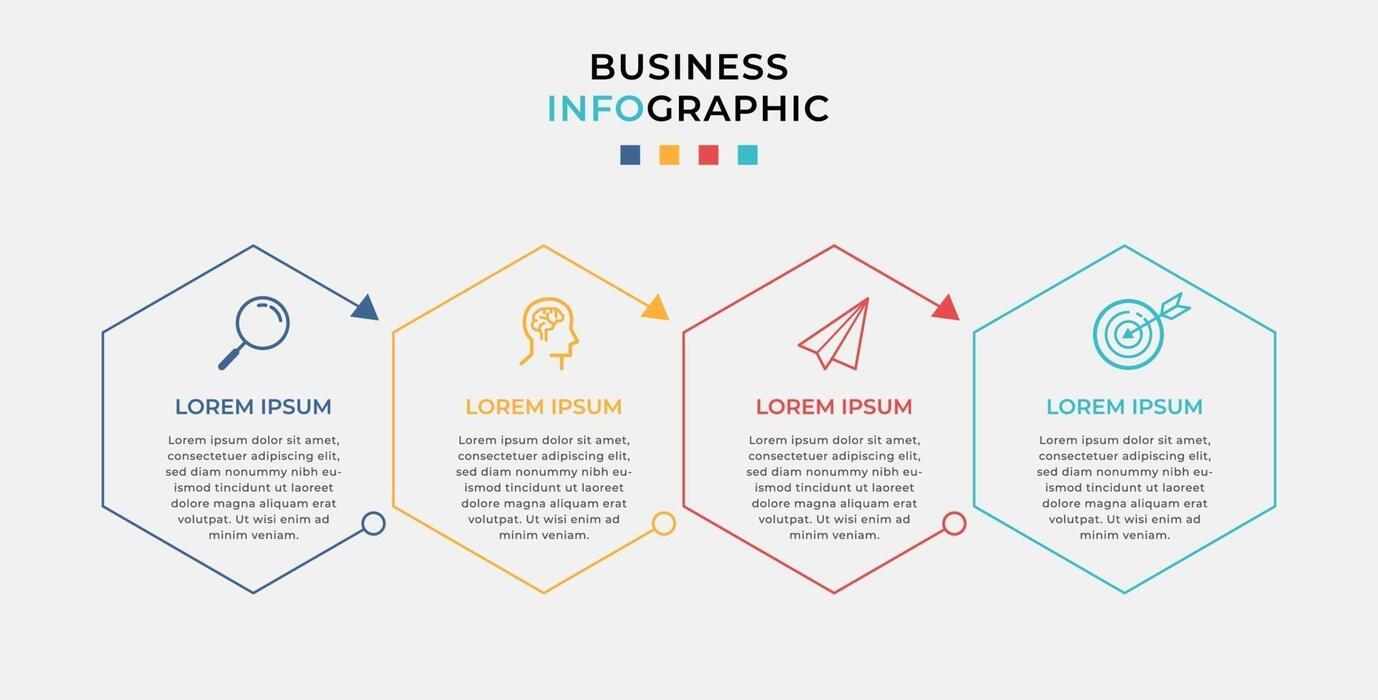 BUSINESS
INFOGRAPHIC

LOREM IPSUM

Lorem ipsum dolor sit amet, consectetuer adipiscing elit, sed diam nonummy nibh euismod tincidunt ut laoreet dolore magna aliquam erat volutpat. Ut wisi enim ad minim veniam.

LOREM IPSUM

Lorem ipsum dolor sit amet, consectetuer adipiscing elit, sed diam nonummy nibh euismod tincidunt ut laoreet dolore magna aliquam erat volutpat. Ut wisi enim ad minim veniam.

LOREM IPSUM

Lorem ipsum dolor sit amet, consectetuer adipiscing elit, sed diam nonummy nibh euismod tincidunt ut laoreet dolore magna aliquam erat volutpat. Ut wisi enim ad minim veniam.

LOREM IPSUM

Lorem ipsum dolor sit amet, consectetuer adipiscing elit, sed diam nonummy nibh euismod tincidunt ut laoreet dolore magna aliquam erat volutpat. Ut wisi enim ad minim veniam.