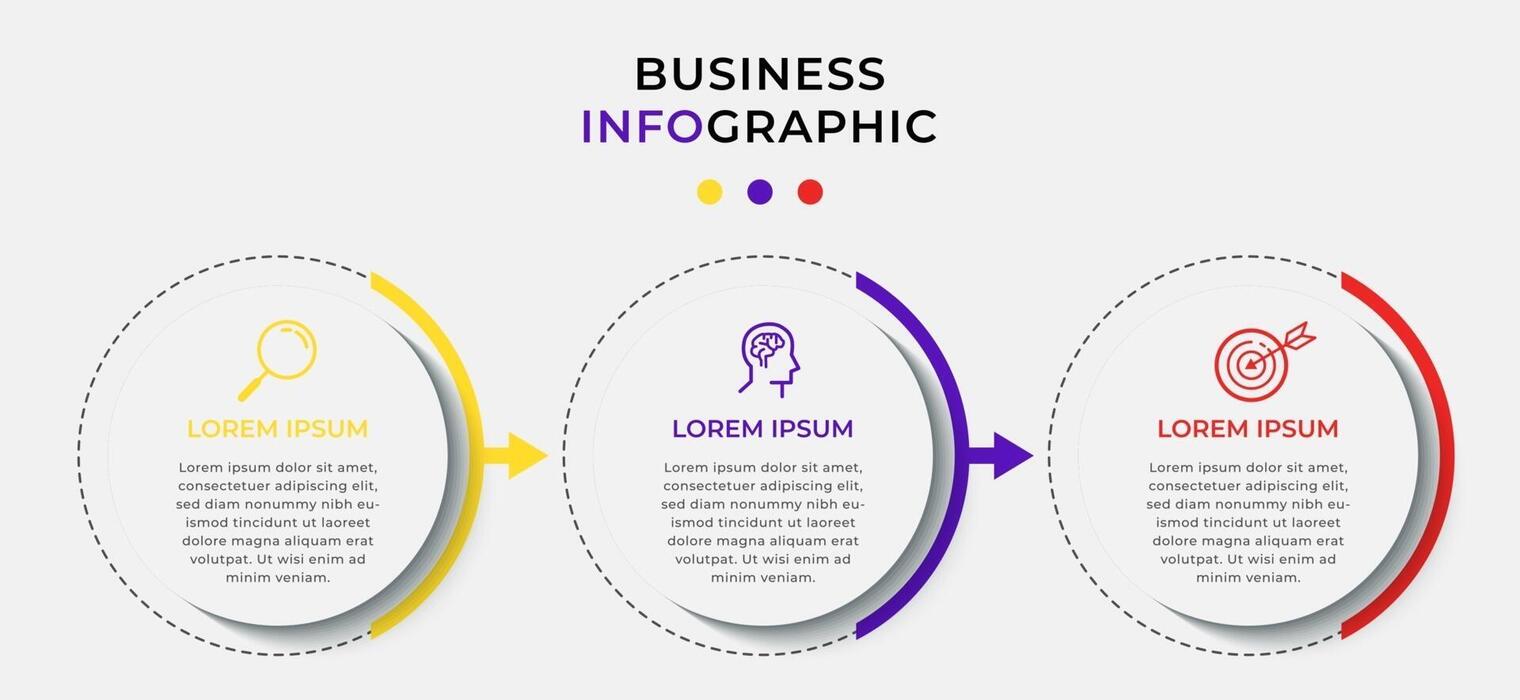 BUSINESS
INFOGRAPHIC

LOREM IPSUM

Lorem ipsum dolor sit amet, consectetuer adipiscing elit, sed diam nonummy nibh euismod tincidunt ut laoreet dolore magna aliquam erat volutpat. Ut wisi enim ad minim veniam.

LOREM IPSUM

Lorem ipsum dolor sit amet, consectetuer adipiscing elit, sed diam nonummy nibh euismod tincidunt ut laoreet dolore magna aliquam erat volutpat. Ut wisi enim ad minim veniam.

LOREM IPSUM

Lorem ipsum dolor sit amet, consectetuer adipiscing elit, sed diam nonummy nibh euismod tincidunt ut laoreet dolore magna aliquam erat volutpat. Ut wisi enim ad minim veniam.