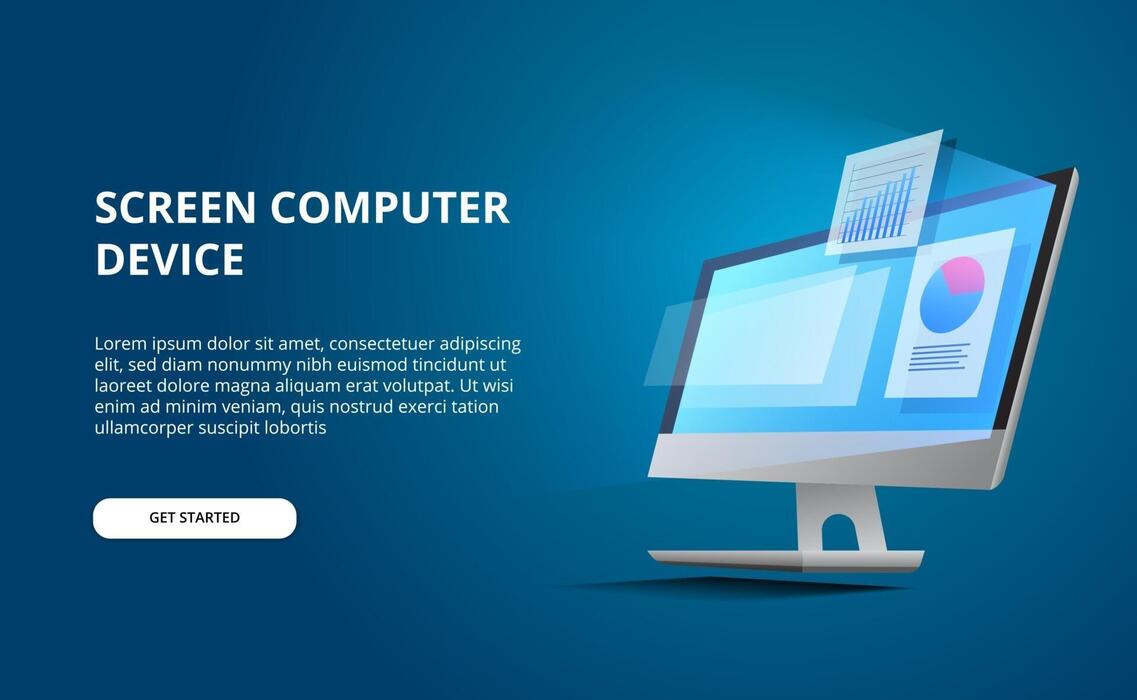 SCREEN COMPUTER DEVICE

Lorem ipsum dolor sit amet, consectetuer adipiscing elit, sed diam nonummy nibh euismod tincidunt ut laoreet dolore magna aliquam erat volutpat. Ut wisi enim ad minim veniam, quis nostrud exerci tation ullamcorper suscipit lobortis

GET STARTED