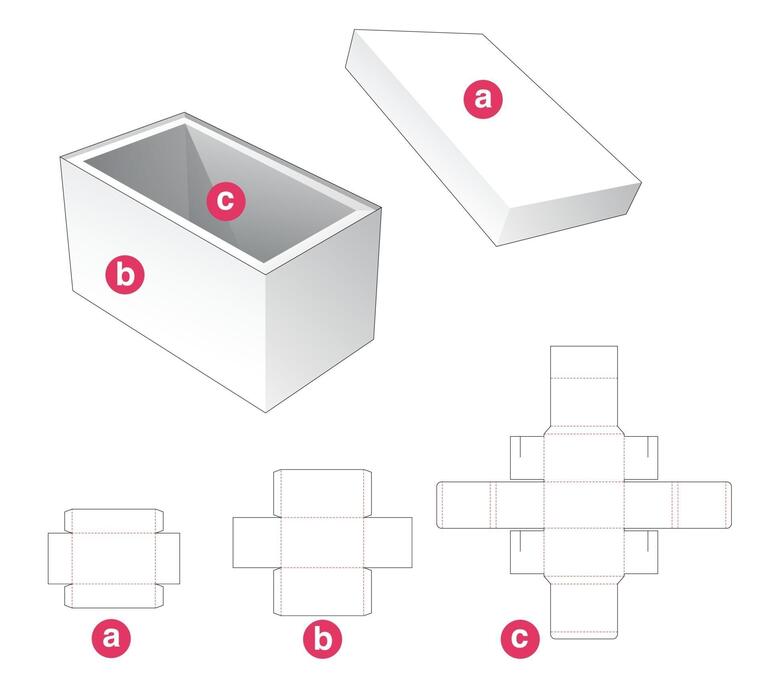 a
c
b
a
b
c