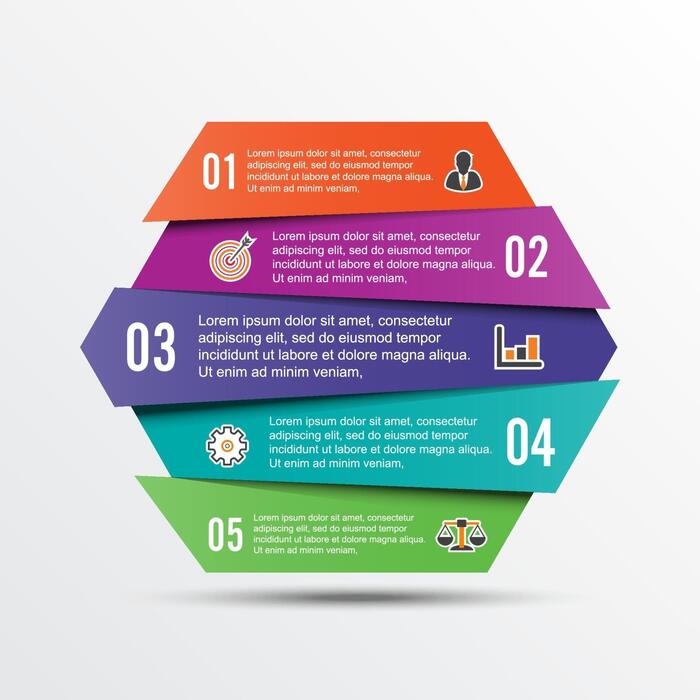 01
Lorem ipsum dolor sit amet, consectetur adipiscing elit, sed do eiusmod tempor incididunt ut labore et dolore magna aliqua. Ut enim ad minim veniam,

Lorem ipsum dolor sit amet, consectetur adipiscing elit, sed do eiusmod tempor incididunt ut labore et dolore magna aliqua. Ut enim ad minim veniam,
02

03
Lorem ipsum dolor sit amet, consectetur adipiscing elit, sed do eiusmod tempor incididunt ut labore et dolore magna aliqua. Ut enim ad minim veniam,

Lorem ipsum dolor sit amet, consectetur adipiscing elit, sed do eiusmod tempor incididunt ut labore et dolore magna aliqua. Ut enim ad minim veniam,
04

05
Lorem ipsum dolor sit amet, consectetur adipiscing elit, sed do eiusmod tempor incididunt ut labore et dolore magna aliqua. Ut enim ad minim veniam,