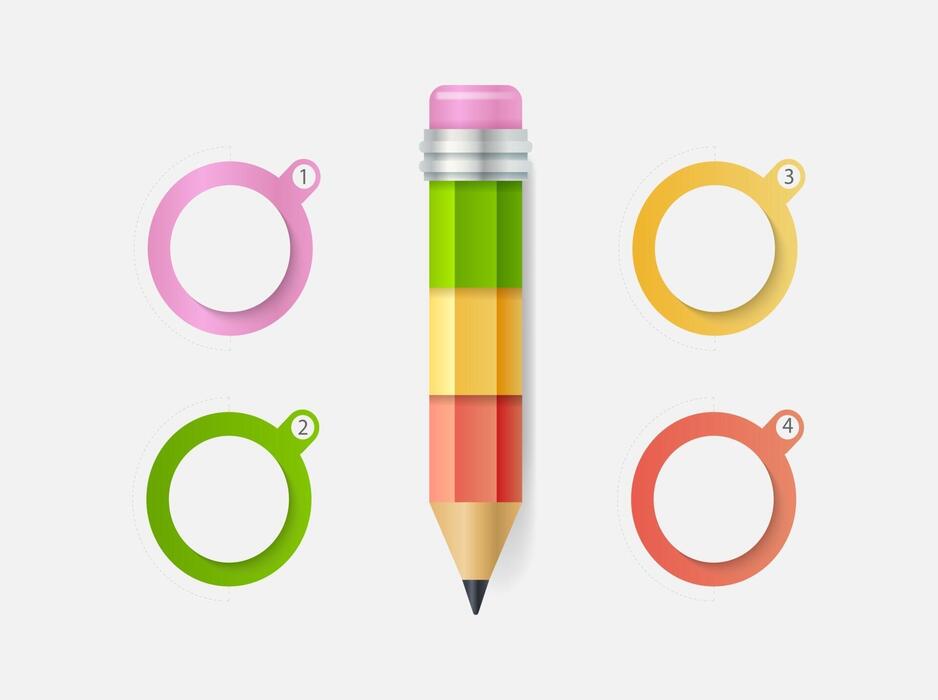 1

2

3

4