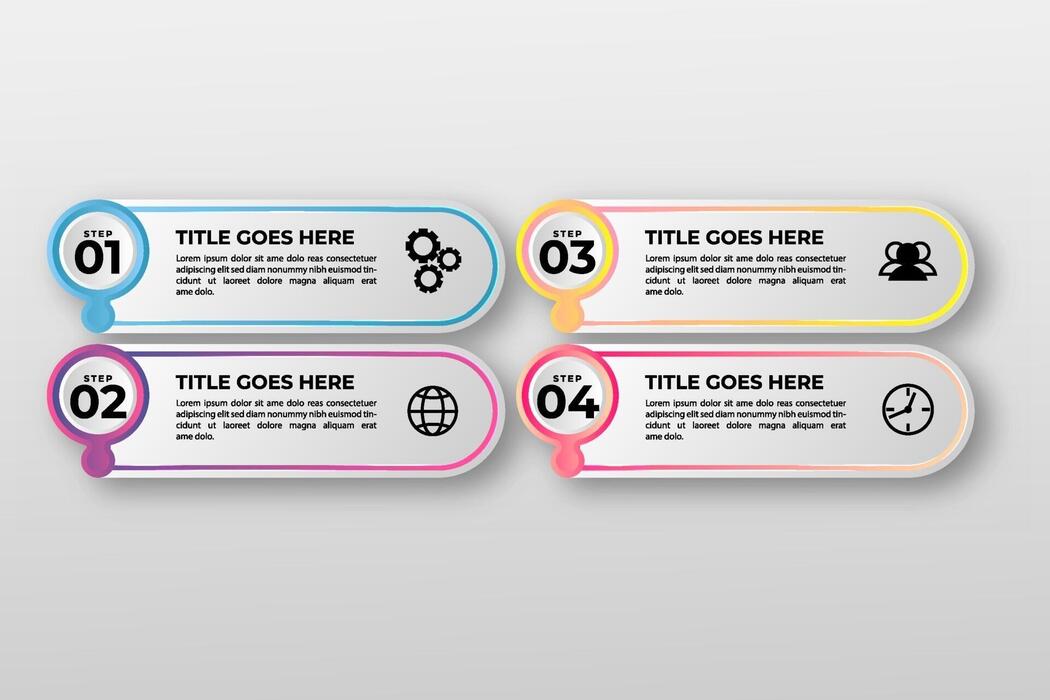 STEP
01

TITLE GOES HERE

Lorem ipsum dolor sit ame dolo reas consectetuer adipiscing elit sed diam nonummy nibh euismod tincidunt ut laoreet dolore magna aliquam erat ame dolo.

STEP
02

TITLE GOES HERE

Lorem ipsum dolor sit ame dolo reas consectetuer adipiscing elit sed diam nonummy nibh euismod tincidunt ut laoreet dolore magna aliquam erat ame dolo.

STEP
03

TITLE GOES HERE

Lorem ipsum dolor sit ame dolo reas consectetuer adipiscing elit sed diam nonummy nibh euismod tincidunt ut laoreet dolore magna aliquam erat ame dolo.

STEP
04

TITLE GOES HERE

Lorem ipsum dolor sit ame dolo reas consectetuer adipiscing elit sed diam nonummy nibh euismod tincidunt ut laoreet dolore magna aliquam erat ame dolo.