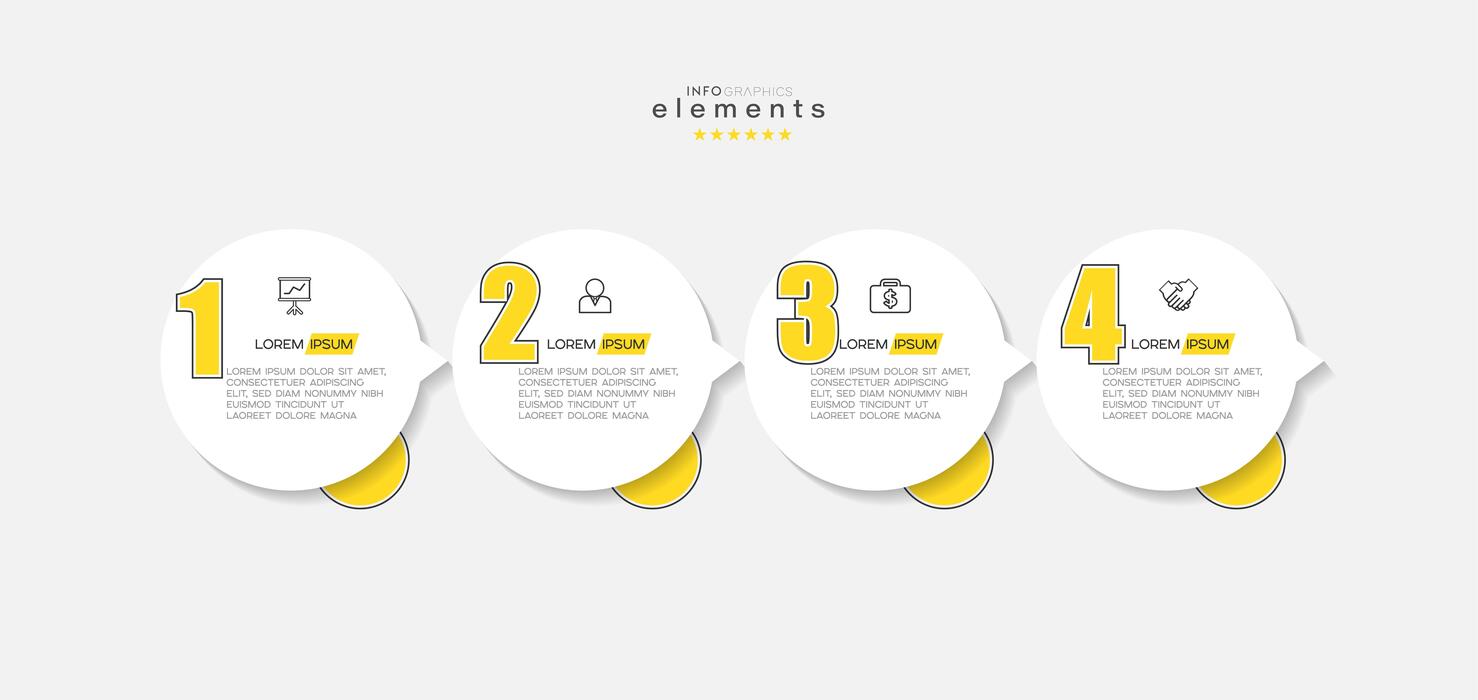 INFOGRAPHICS
elements
★★★★★★

1
LOREM IPSUM
LOREM IPSUM DOLOR SIT AMET, CONSECTETUER ADIPISCING ELIT, SED DIAM NONUMMY NIBH EUISMOD TINCIDUNT UT LAOREET DOLORE MAGNA

2
LOREM IPSUM
LOREM IPSUM DOLOR SIT AMET, CONSECTETUER ADIPISCING ELIT, SED DIAM NONUMMY NIBH EUISMOD TINCIDUNT UT LAOREET DOLORE MAGNA

3
LOREM IPSUM
LOREM IPSUM DOLOR SIT AMET, CONSECTETUER ADIPISCING ELIT, SED DIAM NONUMMY NIBH EUISMOD TINCIDUNT UT LAOREET DOLORE MAGNA

4
LOREM IPSUM
LOREM IPSUM DOLOR SIT AMET, CONSECTETUER ADIPISCING ELIT, SED DIAM NONUMMY NIBH EUISMOD TINCIDUNT UT LAOREET DOLORE MAGNA