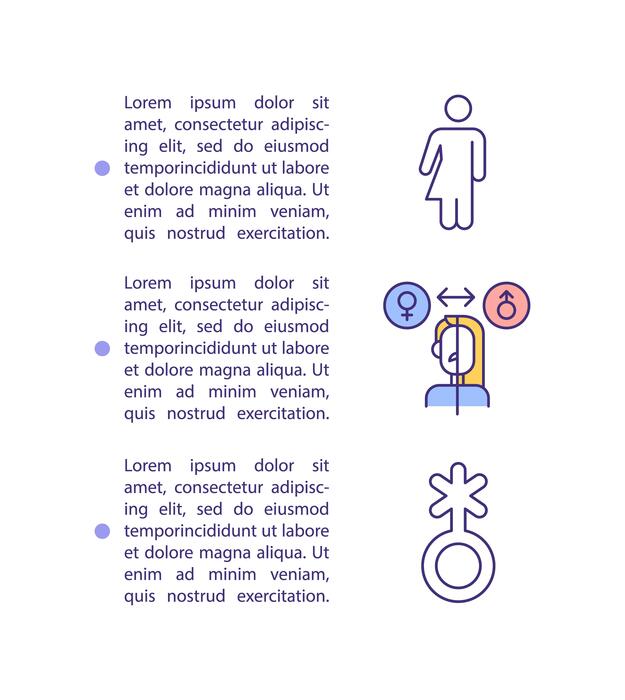 Lorem ipsum dolor sit amet, consectetur adipiscing elit, sed do eiusmod temporincididunt ut labore et dolore magna aliqua. Ut enim ad minim veniam, quis nostrud exercitation.

Lorem ipsum dolor sit amet, consectetur adipiscing elit, sed do eiusmod temporincididunt ut labore et dolore magna aliqua. Ut enim ad minim veniam, quis nostrud exercitation.

Lorem ipsum dolor sit amet, consectetur adipiscing elit, sed do eiusmod temporincididunt ut labore et dolore magna aliqua. Ut enim ad minim veniam, quis nostrud exercitation.