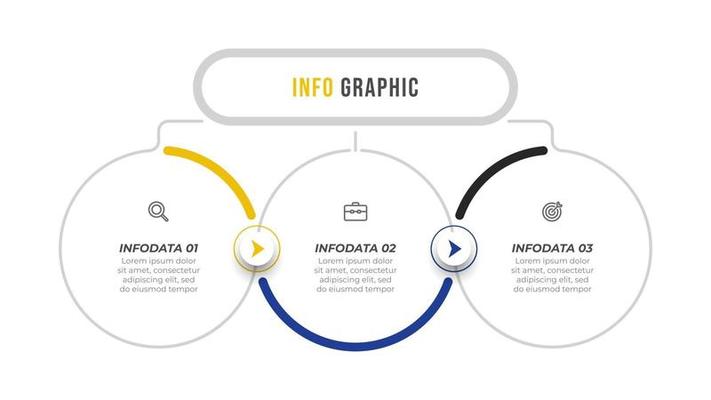 INFO GRAPHIC

INFODATA 01
Lorem ipsum dolor sit amet, consectetur adipiscing elit, sed do eiusmod tempor

INFODATA 02
Lorem ipsum dolor sit amet, consectetur adipiscing elit, sed do eiusmod tempor

INFODATA 03
Lorem ipsum dolor sit amet, consectetur adipiscing elit, sed do eiusmod tempor