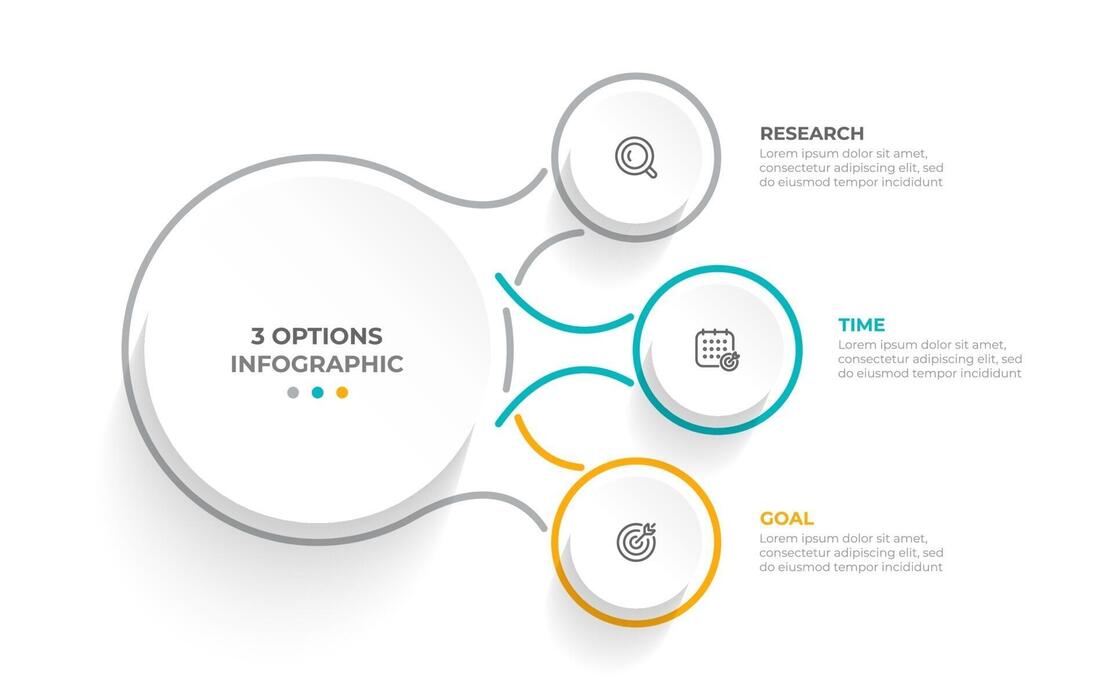 3 OPTIONS
INFOGRAPHIC

RESEARCH
Lorem ipsum dolor sit amet, consectetur adipiscing elit, sed do eiusmod tempor incididunt

TIME
Lorem ipsum dolor sit amet, consectetur adipiscing elit, sed do eiusmod tempor incididunt

GOAL
Lorem ipsum dolor sit amet, consectetur adipiscing elit, sed do eiusmod tempor incididunt