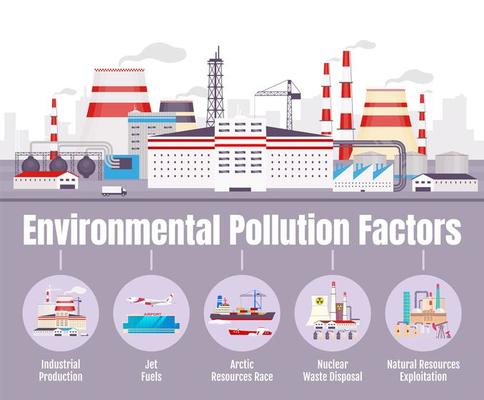 Environmental Pollution Factors

AIRPORT

Industrial Production

Jet Fuels

Arctic Resources Race

Nuclear Waste Disposal

Natural Resources Exploitation