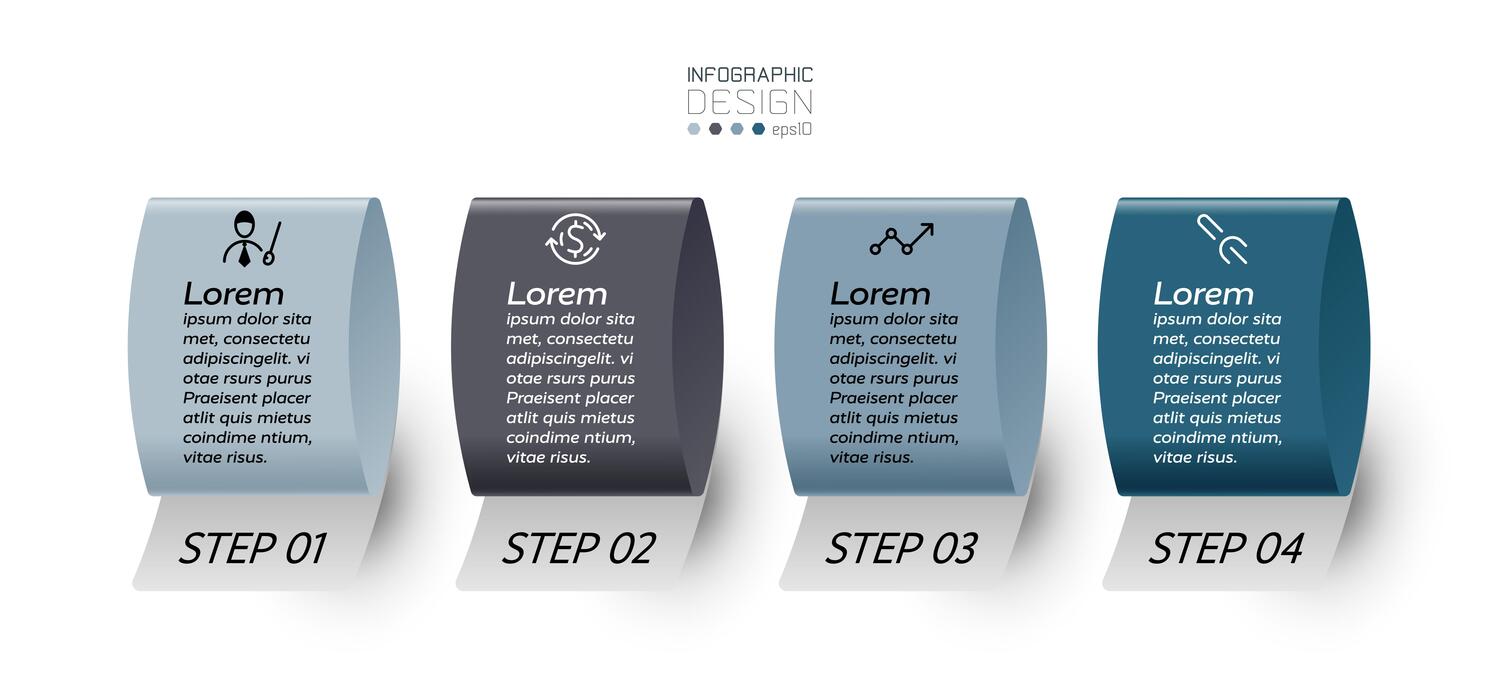 INFOGRAPHIC
DESIGN
eps10

Lorem
ipsum dolor sita met, consectetu adipiscingelit. vi otae rsurs purus Praeisent placer atlit quis mietus coindime ntium, vitae risus.

STEP 01

Lorem
ipsum dolor sita met, consectetu adipiscingelit. vi otae rsurs purus Praeisent placer atlit quis mietus coindime ntium, vitae risus.

STEP 02

Lorem
ipsum dolor sita met, consectetu adipiscingelit. vi otae rsurs purus Praeisent placer atlit quis mietus coindime ntium, vitae risus.

STEP 03

Lorem
ipsum dolor sita met, consectetu adipiscingelit. vi otae rsurs purus Praeisent placer atlit quis mietus coindime ntium, vitae risus.

STEP 04