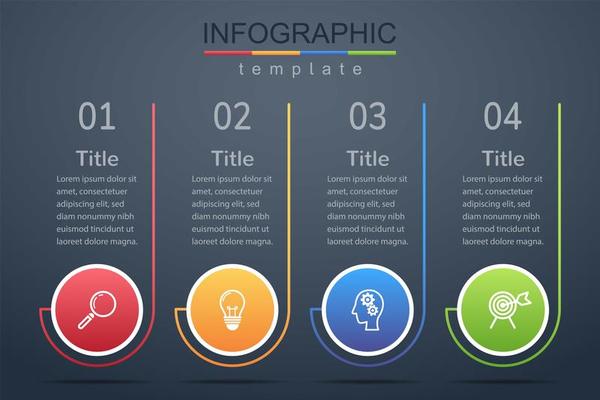 INFOGRAPHIC

template

01

Title

Lorem ipsum dolor sit amet, consectetuer adipiscing elit, sed diam nonummy nibh euismod tincidunt ut laoreet dolore magna.

02

Title

Lorem ipsum dolor sit amet, consectetuer adipiscing elit, sed diam nonummy nibh euismod tincidunt ut laoreet dolore magna.

03

Title

Lorem ipsum dolor sit amet, consectetuer adipiscing elit, sed diam nonummy nibh euismod tincidunt ut laoreet dolore magna.

04

Title

Lorem ipsum dolor sit amet, consectetuer adipiscing elit, sed diam nonummy nibh euismod tincidunt ut laoreet dolore magna.