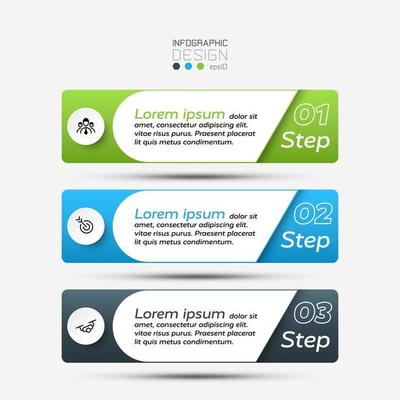 INFOGRAPHIC
DESIGN
eps10

Lorem ipsum dolor sit amet, consectetur adipiscing elit. vitae risus purus. Praesent placerat lit quis metus condimentum.

01
Step

Lorem ipsum dolor sit amet, consectetur adipiscing elit. vitae risus purus. Praesent placerat lit quis metus condimentum.

02
Step

Lorem ipsum dolor sit amet, consectetur adipiscing elit. vitae risus purus. Praesent placerat lit quis metus condimentum.

03
Step