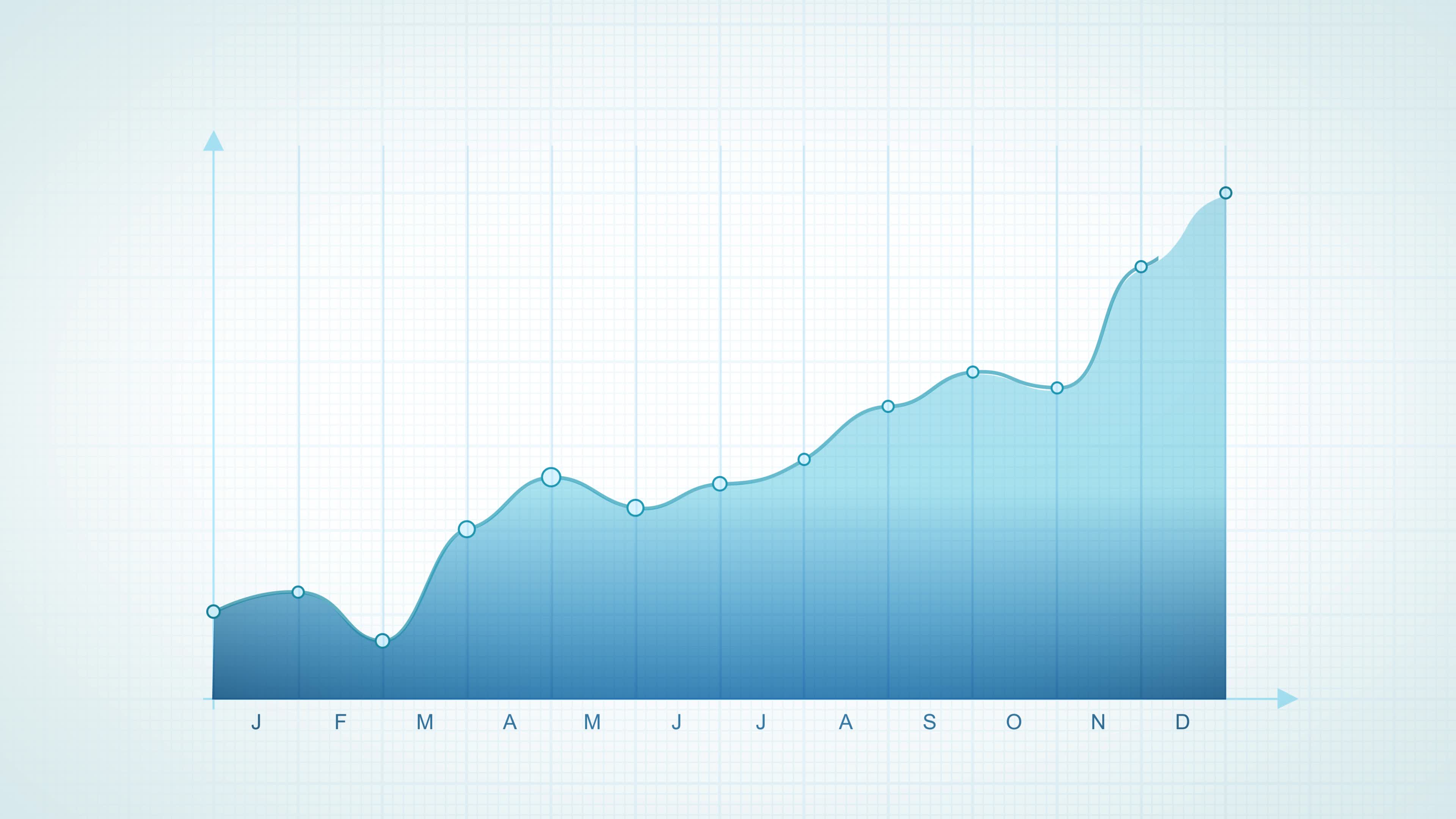 J F M A M J J A S O N D