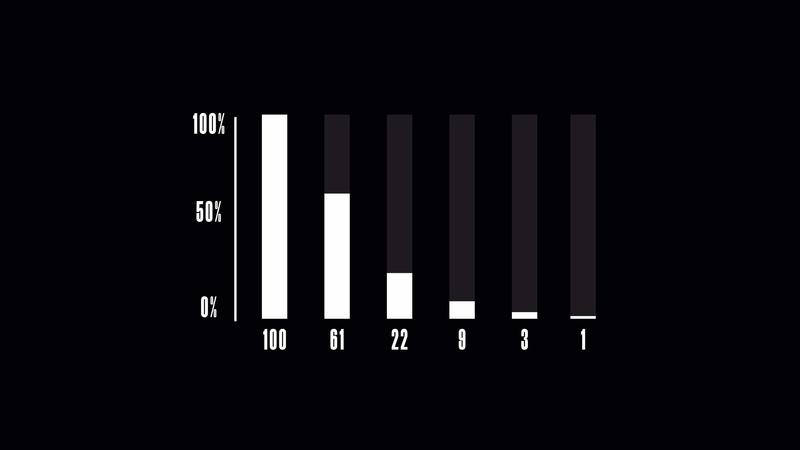 100%
50%
0%
100
61
22
9
3
1