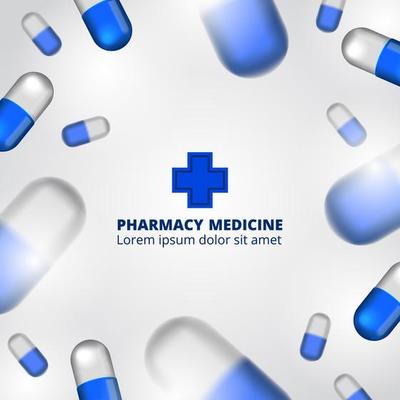 PHARMACY MEDICINE
Lorem ipsum dolor sit amet